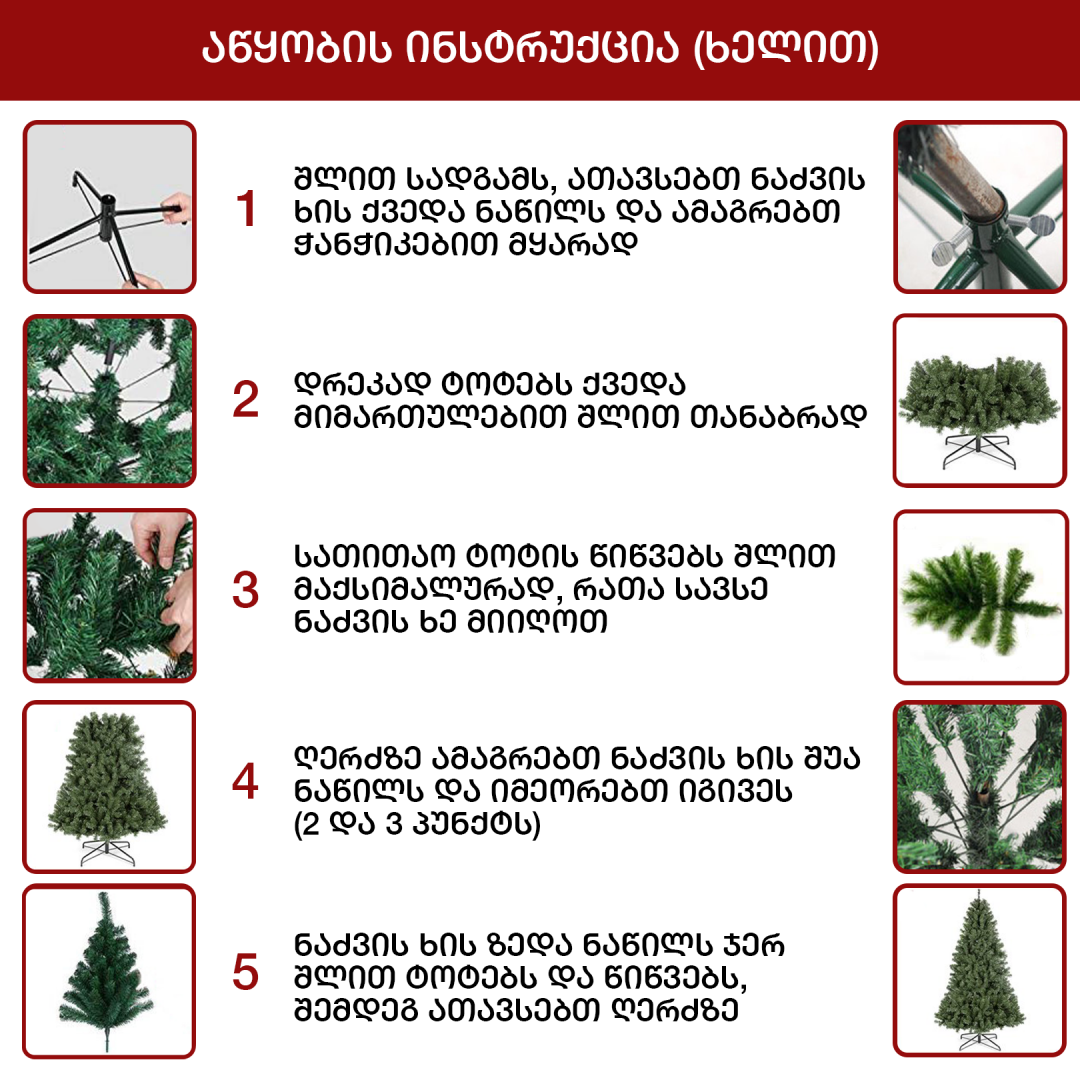 აწყობის ინსტრუქცია (ხელით)

1

შლით სადგამს, ათავსებთ ნაძვის ხის ქვედა ნაწილს და ამაგრებთ ჭანჭიკებით მყარად

2

დრეკად ტოტებს ქვედა მიმართულებით შლით თანაბრად

3

სათითაო ტოტის წიწვებს შლით მაქსიმალურად, რათა სავსე ნაძვის ხე მიიღოთ

4

ღერძზე ამაგრებთ ნაძვის ხის შუა ნაწილს და იმეორებთ იგივეს (2 და 3 პუნქტს)

5

ნაძვის ხის ზედა ნაწილს ჯერ შლით ტოტებს და წიწვებს, შემდეგ ათავსებთ ღერძზე